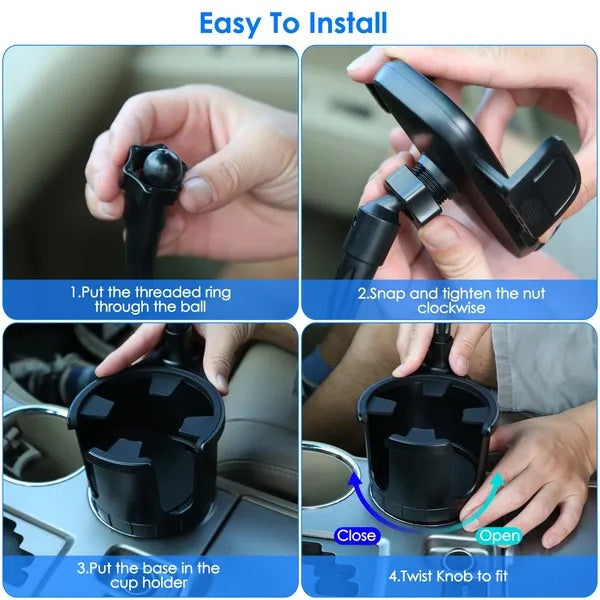 Easy To Install

1.Put the threaded ring through the ball

2.Snap and tighten the nut clockwise

3.Put the base in the cup holder

Close

Open

4.Twist Knob to fit