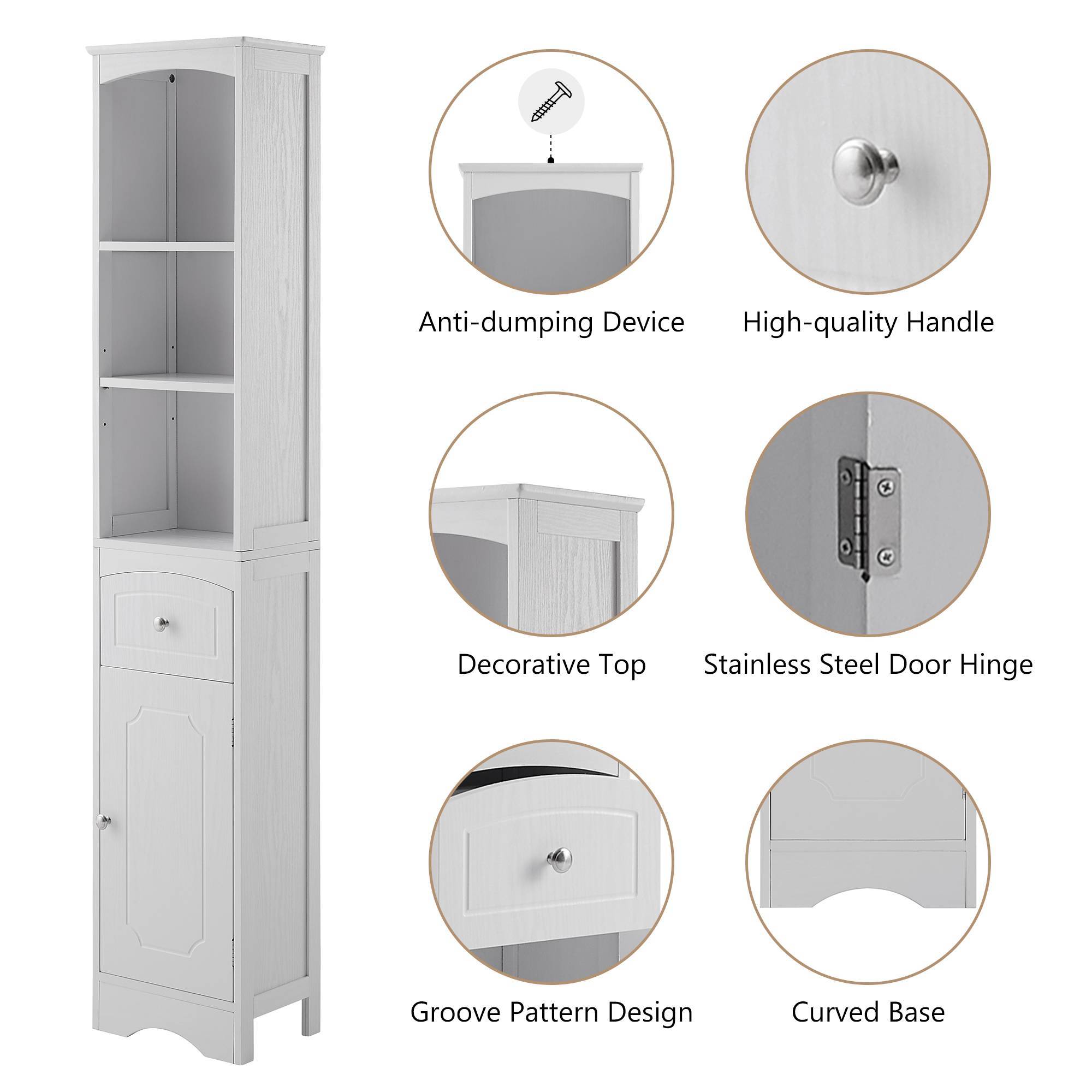 Anti-dumping Device

High-quality Handle

Decorative Top

Stainless Steel Door Hinge

Groove Pattern Design

Curved Base