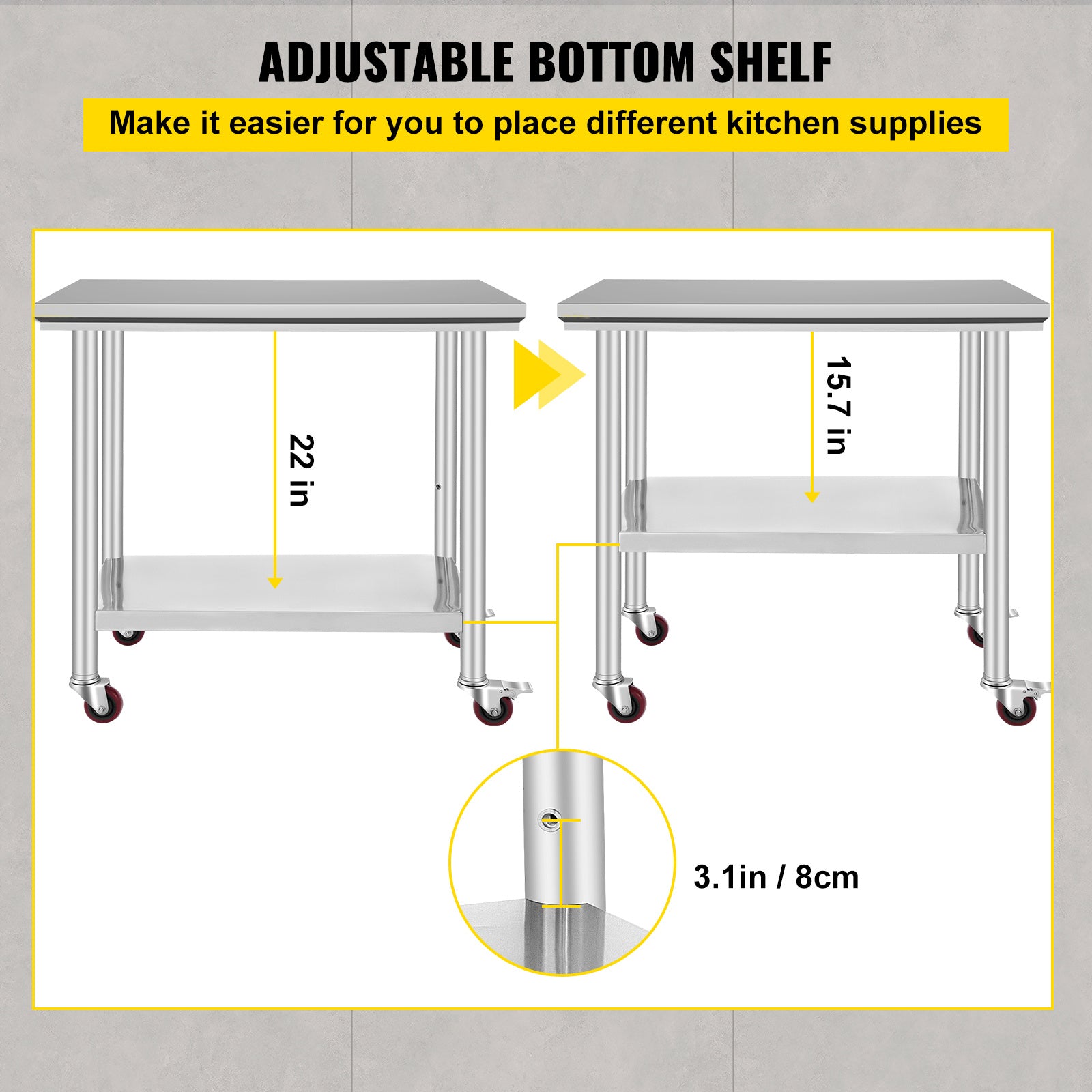 ADJUSTABLE BOTTOM SHELF

Make it easier for you to place different kitchen supplies

22 in

15.7 in

3.1in / 8cm