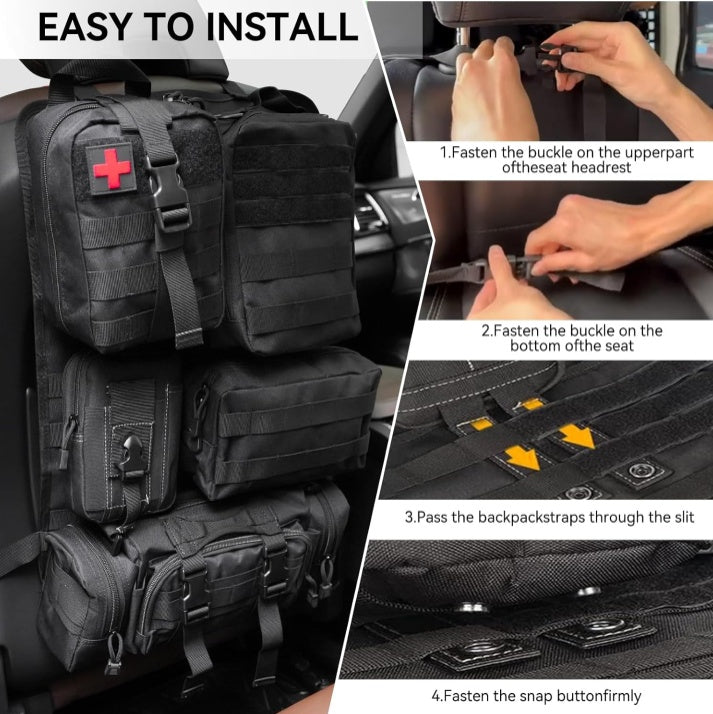 EASY TO INSTALL

1.Fasten the buckle on the upperpart oftheseat headrest

2.Fasten the buckle on the bottom ofthe seat

3.Pass the backpackstraps through the slit

4.Fasten the snap buttonfirmly