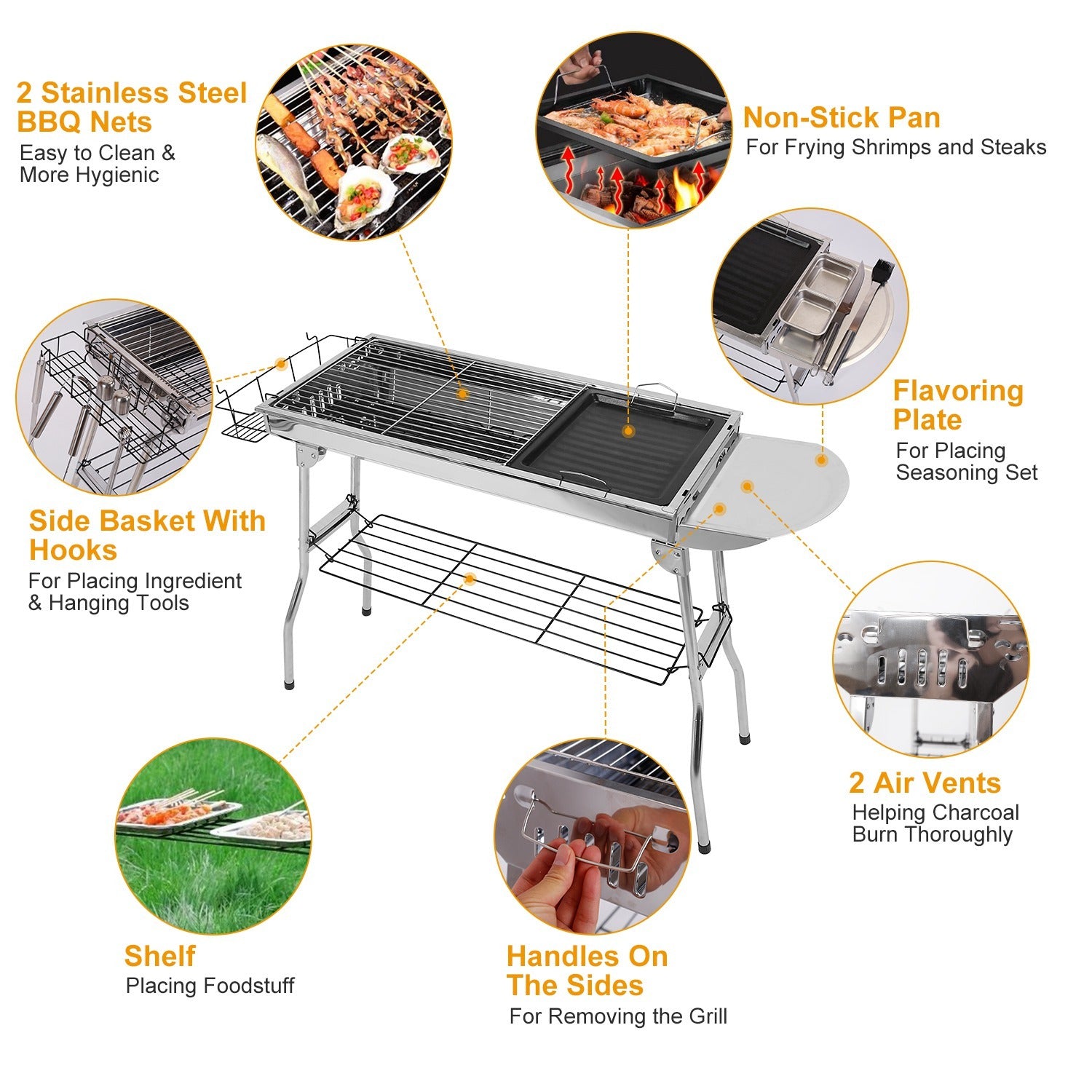 2 Stainless Steel BBQ Nets
Easy to Clean & More Hygienic

Non-Stick Pan
For Frying Shrimps and Steaks

Flavoring Plate
For Placing Seasoning Set

Side Basket With Hooks
For Placing Ingredient & Hanging Tools

2 Air Vents
Helping Charcoal Burn Thoroughly

Shelf
Placing Foodstuff

Handles On The Sides
For Removing the Grill