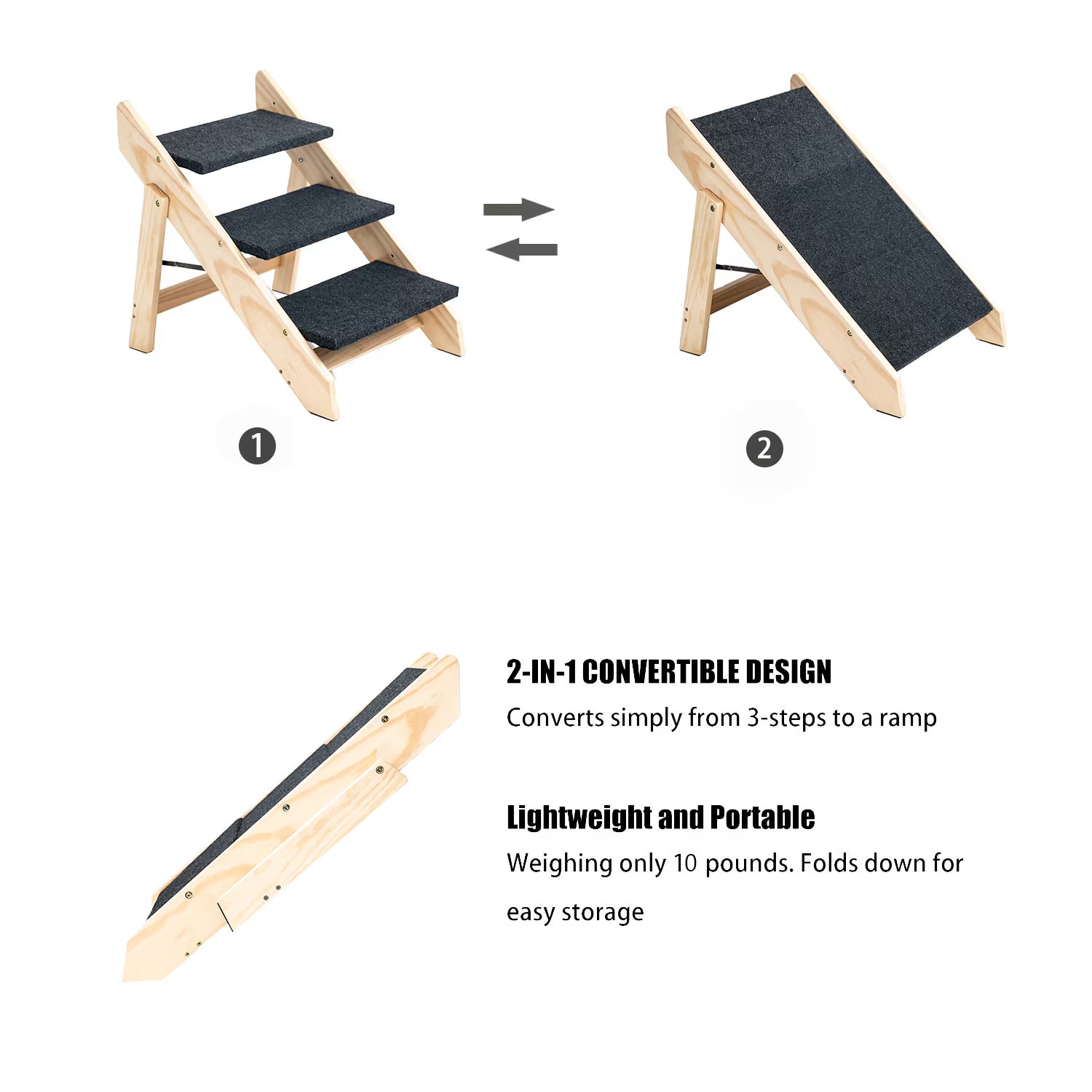 1

2

2-IN-1 CONVERTIBLE DESIGN

Converts simply from 3-steps to a ramp

Lightweight and Portable

Weighing only 10 pounds. Folds down for easy storage