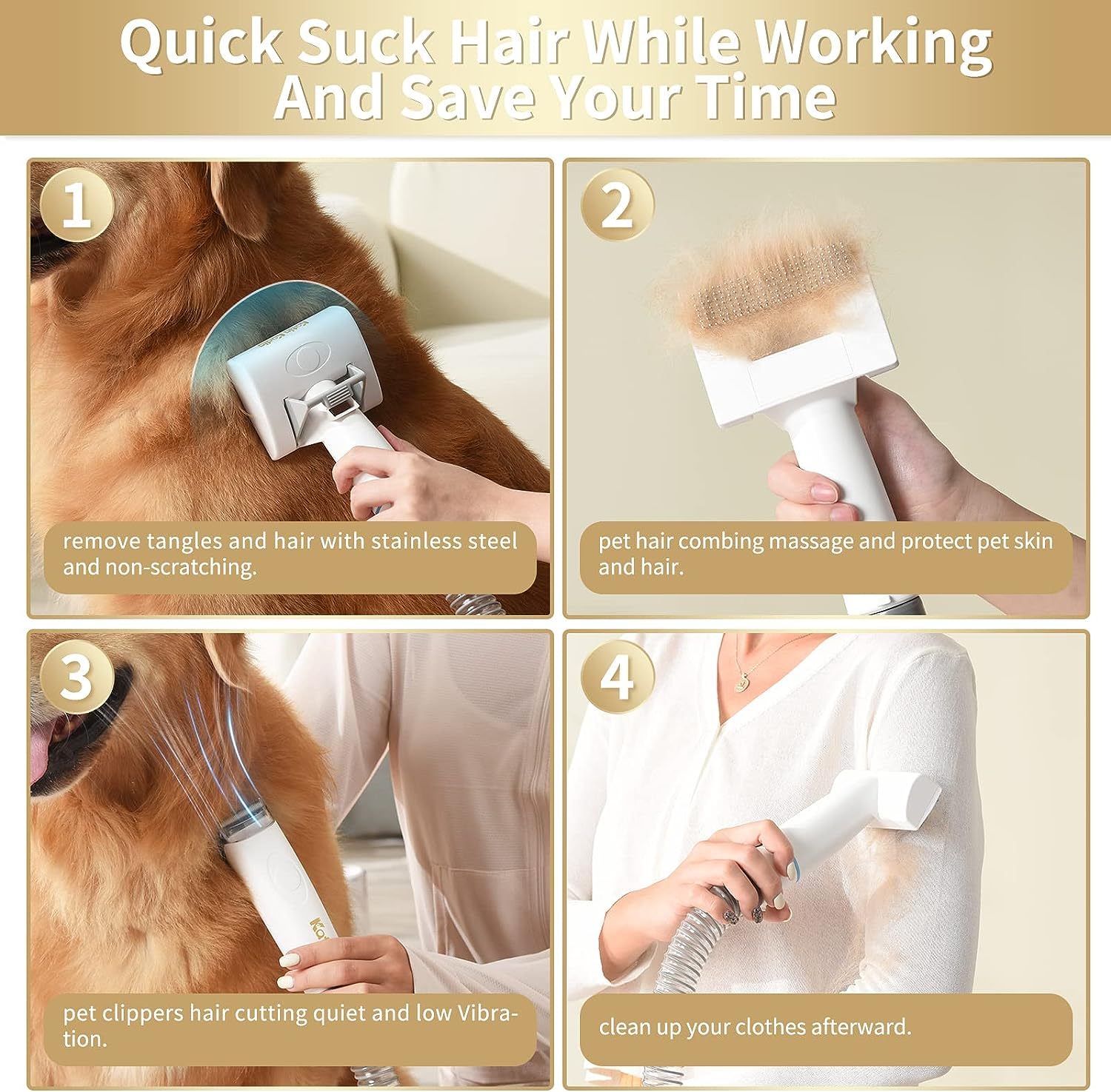 Quick Suck Hair While Working And Save Your Time

1

remove tangles and hair with stainless steel and non-scratching.

2

pet hair combing massage and protect pet skin and hair.

3

pet clippers hair cutting quiet and low Vibration.

4

clean up your clothes afterward.