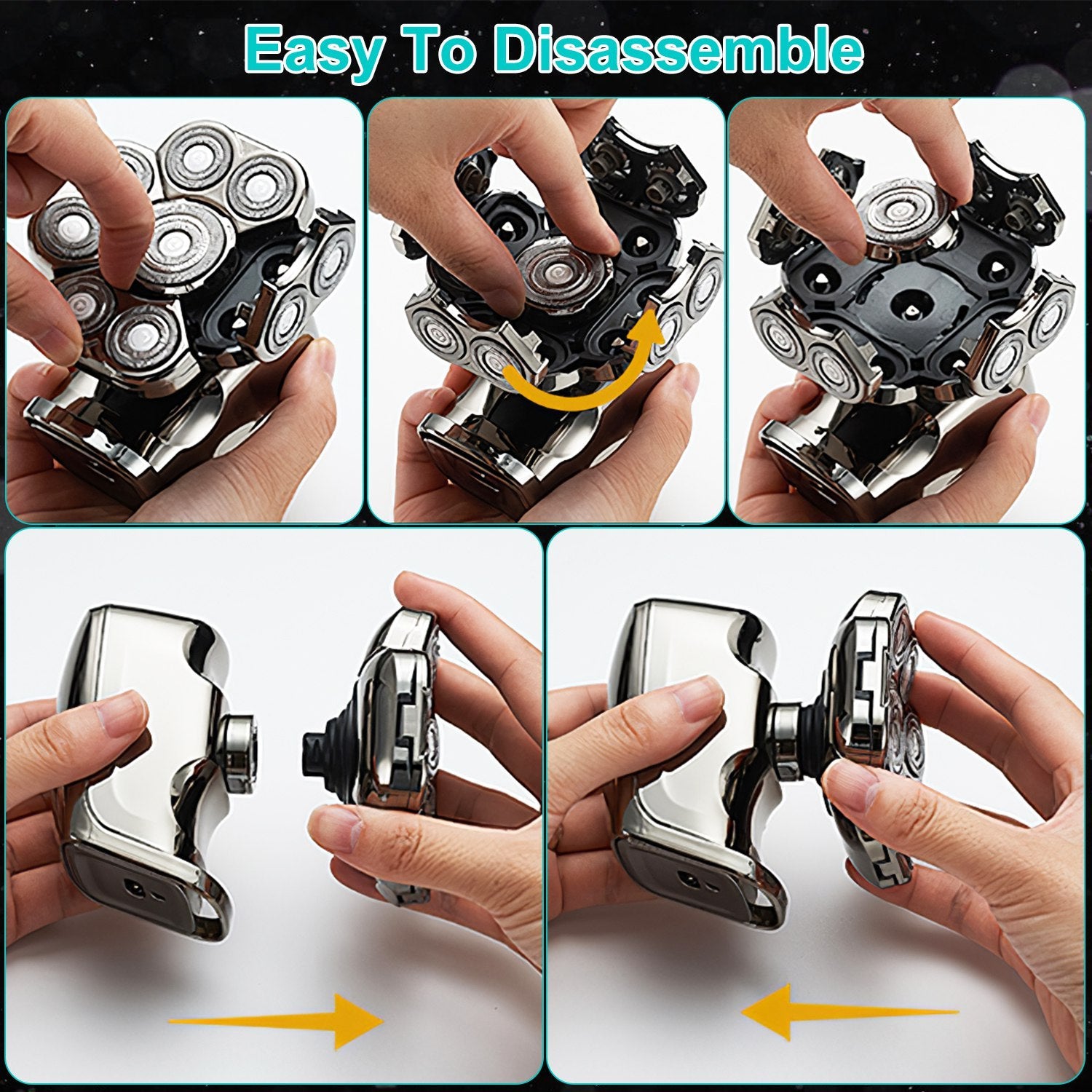 Easy To Disassemble