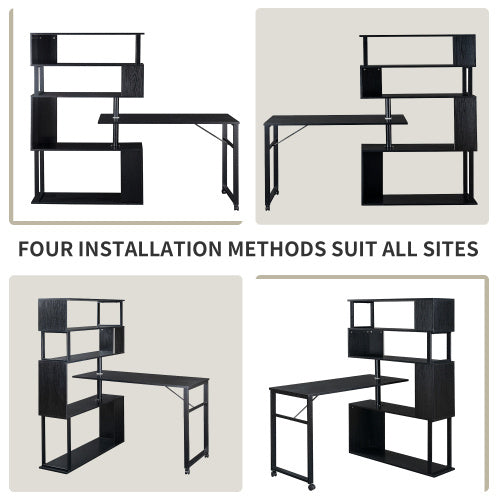 FOUR INSTALLATION METHODS SUIT ALL SITES