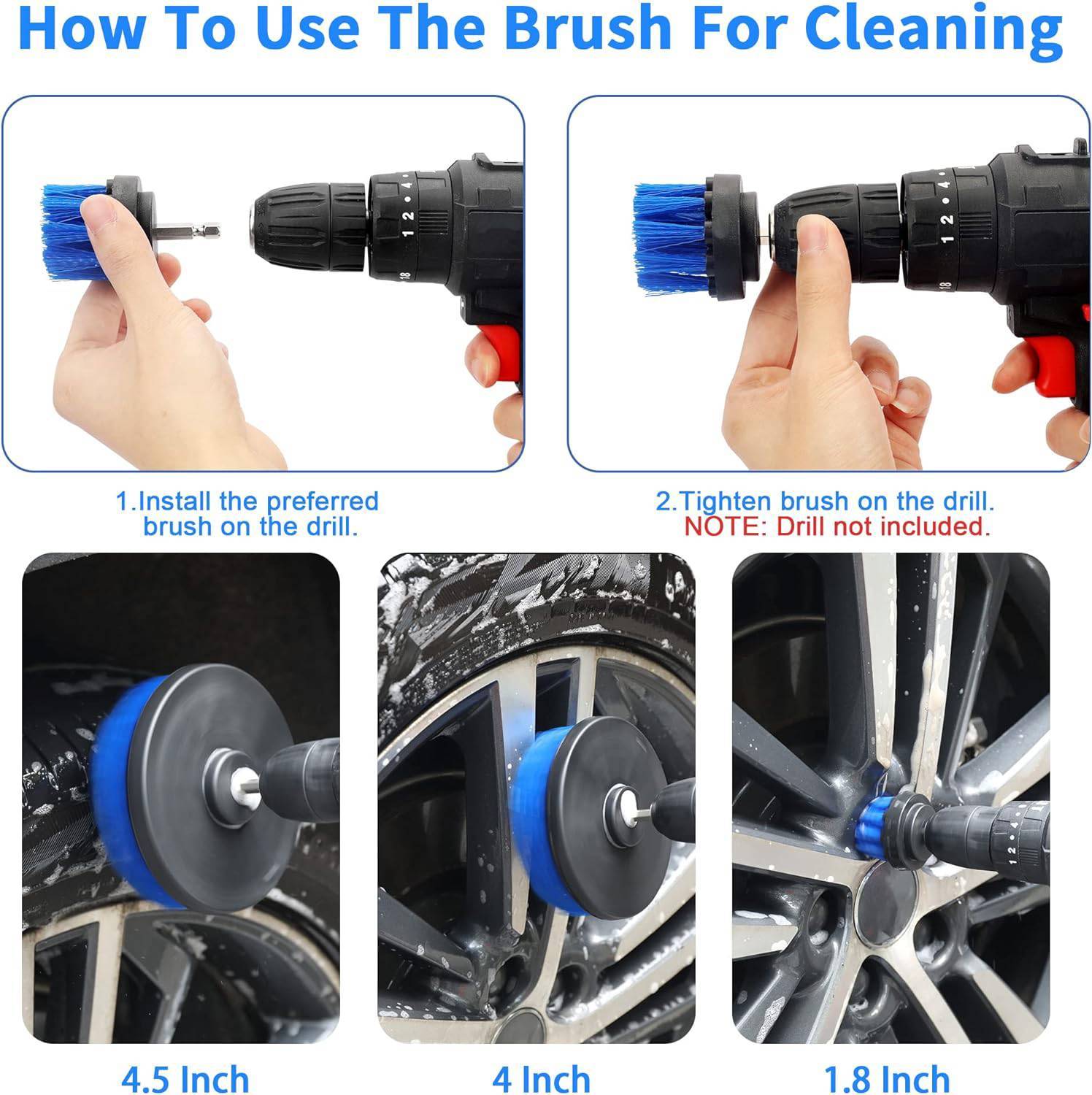 How To Use The Brush For Cleaning

1.Install the preferred brush on the drill.

2.Tighten brush on the drill.
NOTE: Drill not included.

4.5 Inch

4 Inch

1.8 Inch