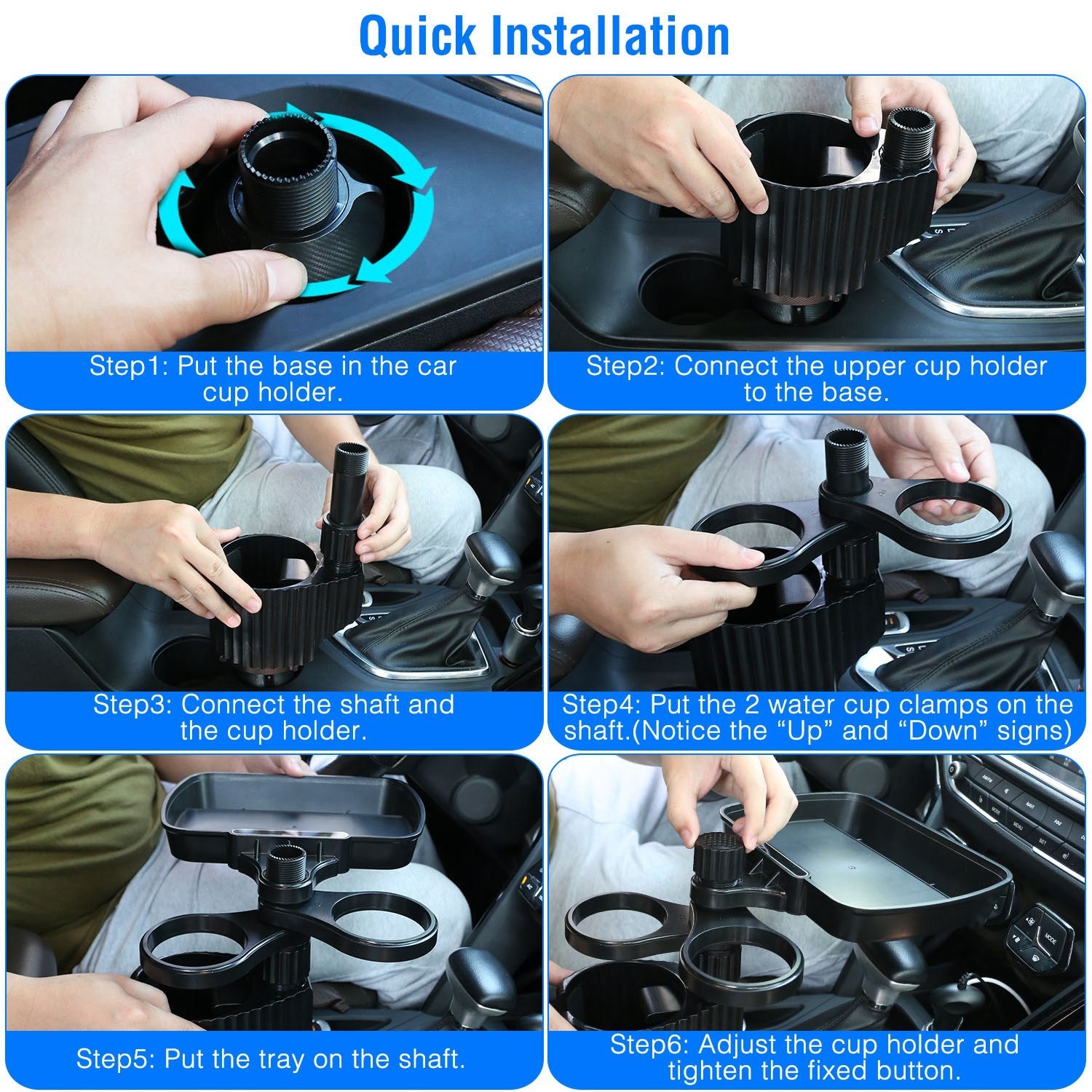 Quick Installation

Step1: Put the base in the car cup holder.

Step2: Connect the upper cup holder to the base.

Step3: Connect the shaft and the cup holder.

Step4: Put the 2 water cup clamps on the shaft.(Notice the “Up” and “Down” signs)

Step5: Put the tray on the shaft.

Step6: Adjust the cup holder and tighten the fixed button.