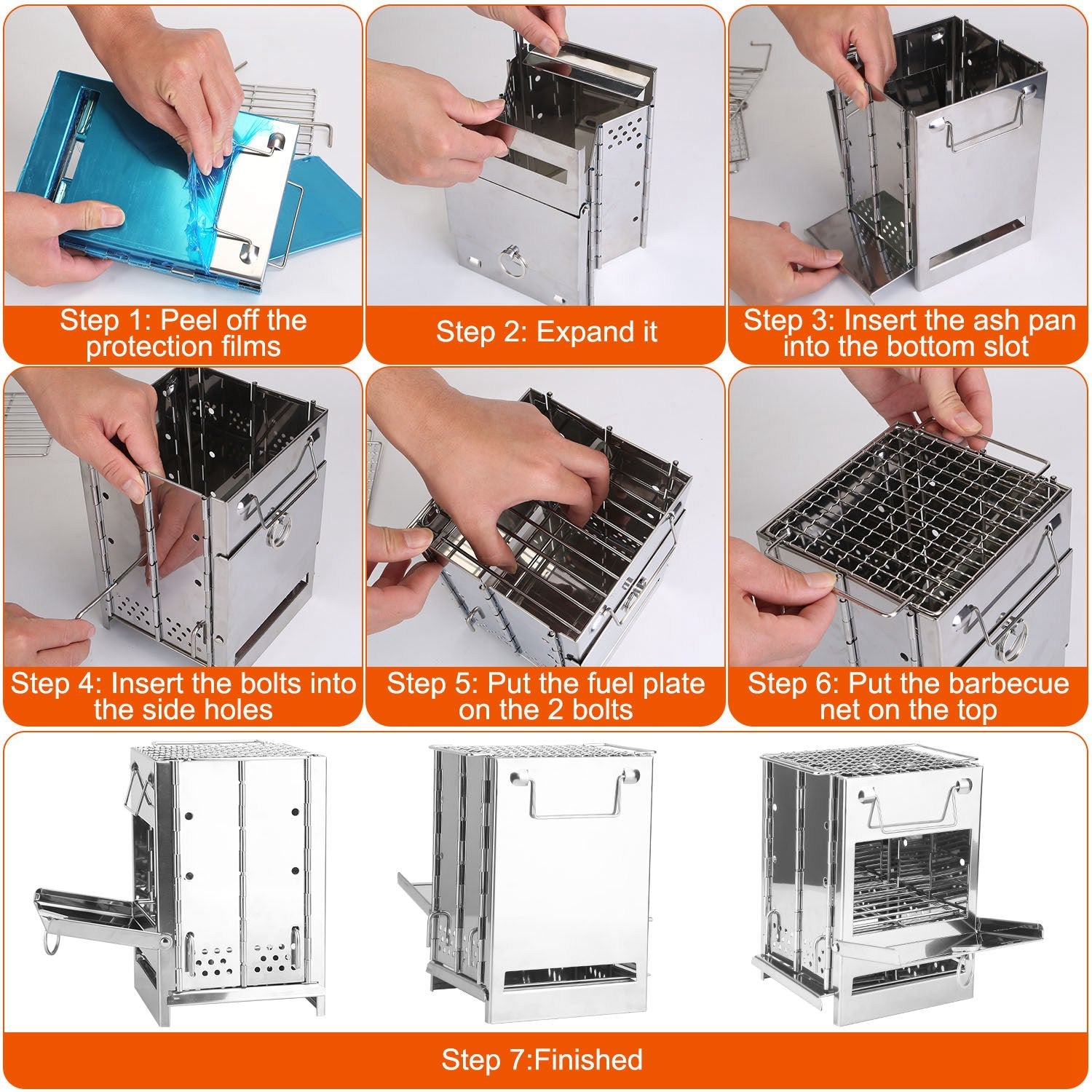 Step 1: Peel off the protection films

Step 2: Expand it

Step 3: Insert the ash pan into the bottom slot

Step 4: Insert the bolts into the side holes

Step 5: Put the fuel plate on the 2 bolts

Step 6: Put the barbecue net on the top

Step 7:Finished